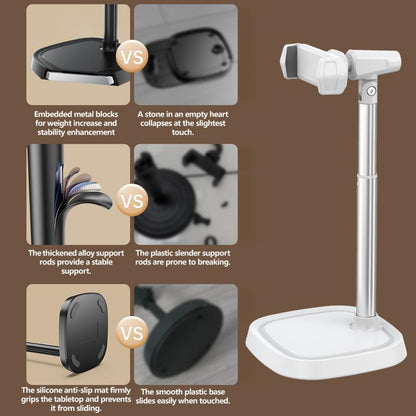 VS

Embedded metal blocks for weight increase and stability enhancement

A stone in an empty heart collapses at the slightest touch.

VS

The thickened alloy support rods provide a stable support.

The plastic slender support rods are prone to breaking.

VS

The silicone anti-slip mat firmly grips the tabletop and prevents it from sliding.

The smooth plastic base slides easily when touched.